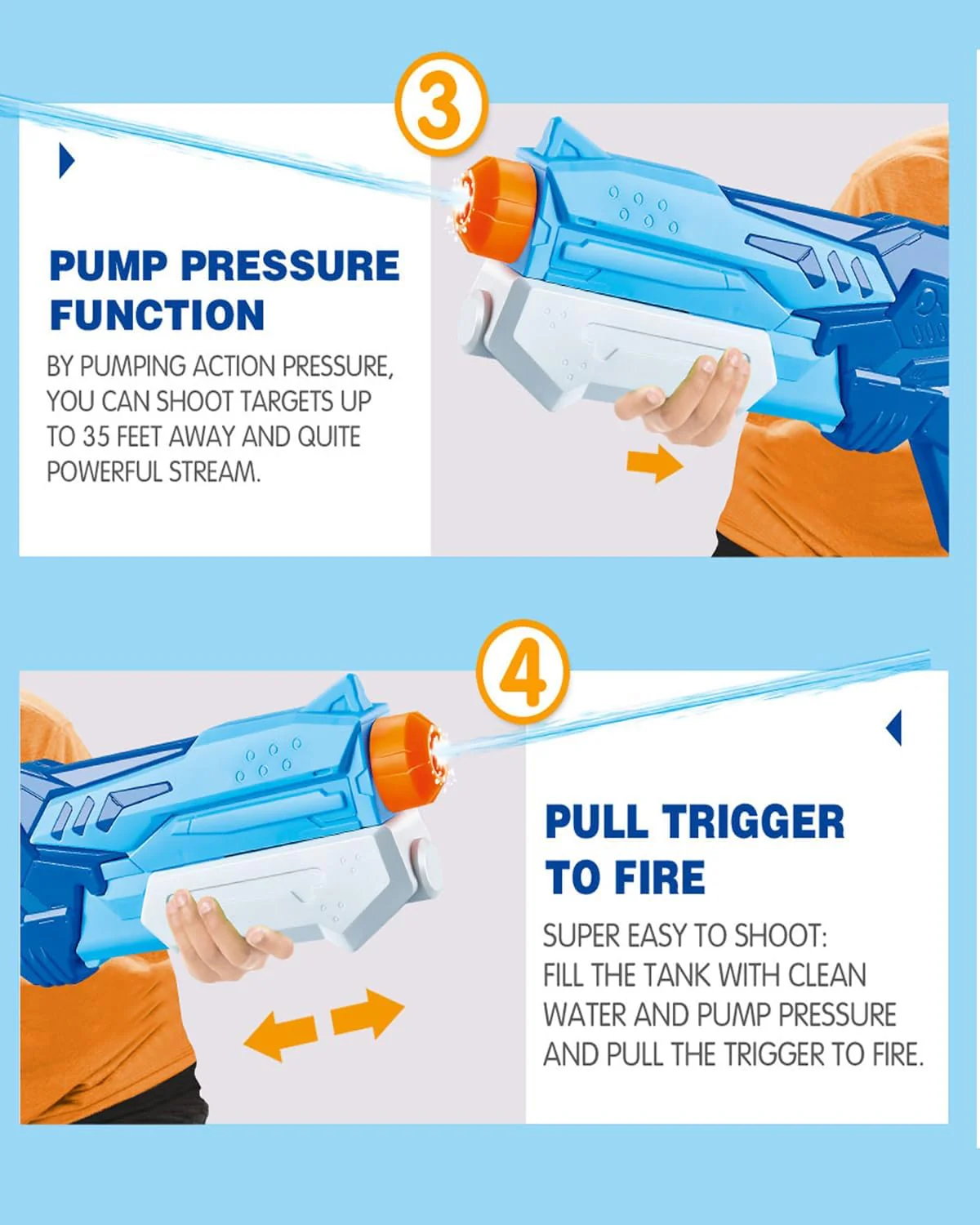 3

PUMP PRESSURE FUNCTION

BY PUMPING ACTION PRESSURE, YOU CAN SHOOT TARGETS UP TO 35 FEET AWAY AND QUITE POWERFUL STREAM.

4

PULL TRIGGER TO FIRE

SUPER EASY TO SHOOT: FILL THE TANK WITH CLEAN WATER AND PUMP PRESSURE AND PULL THE TRIGGER TO FIRE.